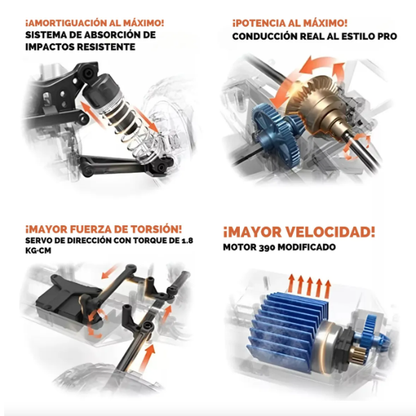 ¡AMORTIGUACIÓN AL MÁXIMO!
SISTEMA DE ABSORCIÓN DE IMPACTOS RESISTENTE

¡POTENCIA AL MÁXIMO!
CONDUCCIÓN REAL AL ESTILO PRO

¡MAYOR FUERZA DE TORSIÓN!
SERVO DE DIRECCIÓN CON TORQUE DE 1.8 KG-CM

¡MAYOR VELOCIDAD!
MOTOR 390 MODIFICADO